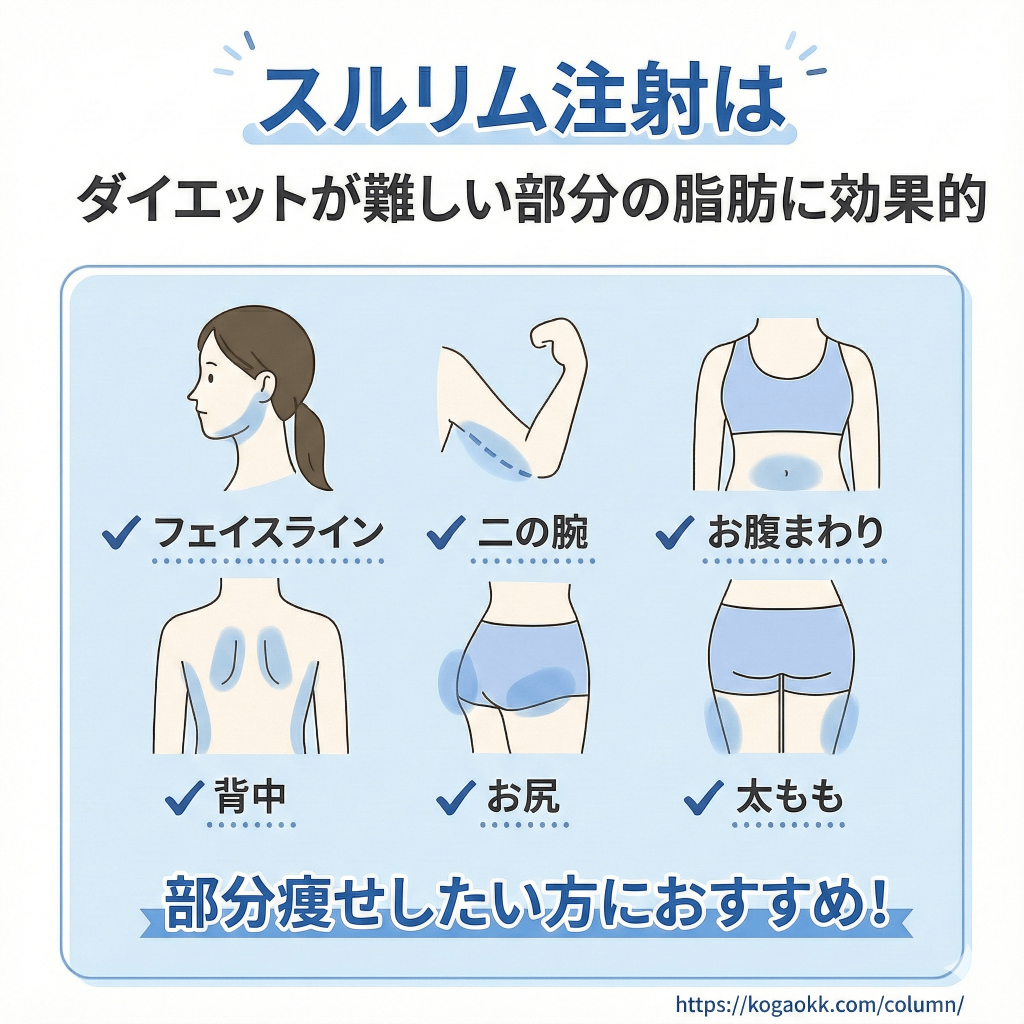 スルリム注射は

ダイエットが難しい部分の脂肪に効果的

✓ フェイスライン
✓ 二の腕
✓ お腹まわり
✓ 背中
✓ お尻
✓ 太もも

部分痩せしたい方におすすめ!

https://kogaokk.com/column/