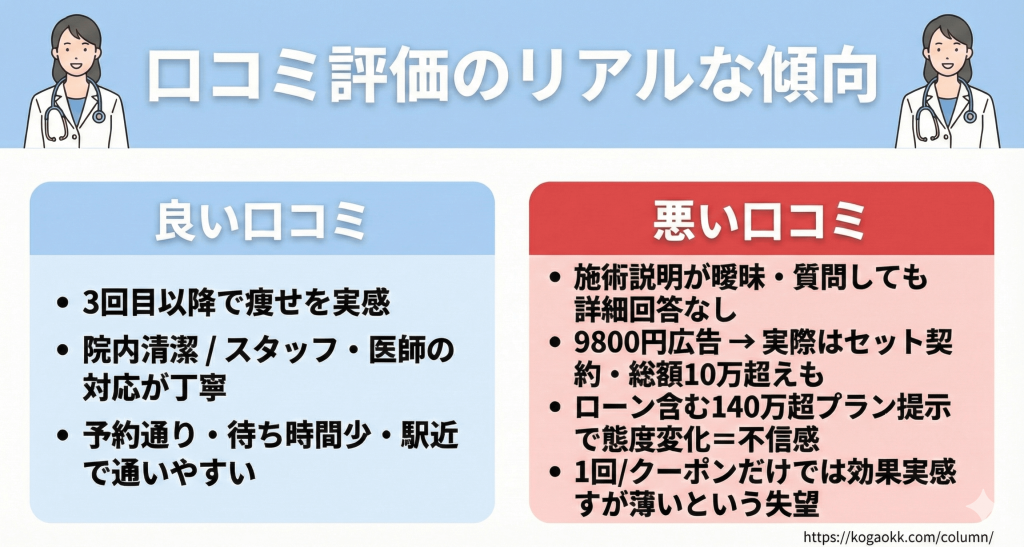 口コミ評価のリアルな傾向

良い口コミ

• 3回目以降で痩せを実感
• 院内清潔 / スタッフ・医師の対応が丁寧
• 予約通り・待ち時間少・駅近で通いやすい

悪い口コミ

• 施術説明が曖昧・質問しても詳細回答なし
• 9800円広告 → 実際はセット契約・総額10万超えも
• ローン含む140万超プラン提示で態度変化＝不信感
• 1回/クーポンだけでは効果実感すが薄いという失望

https://kogaokk.com/column/